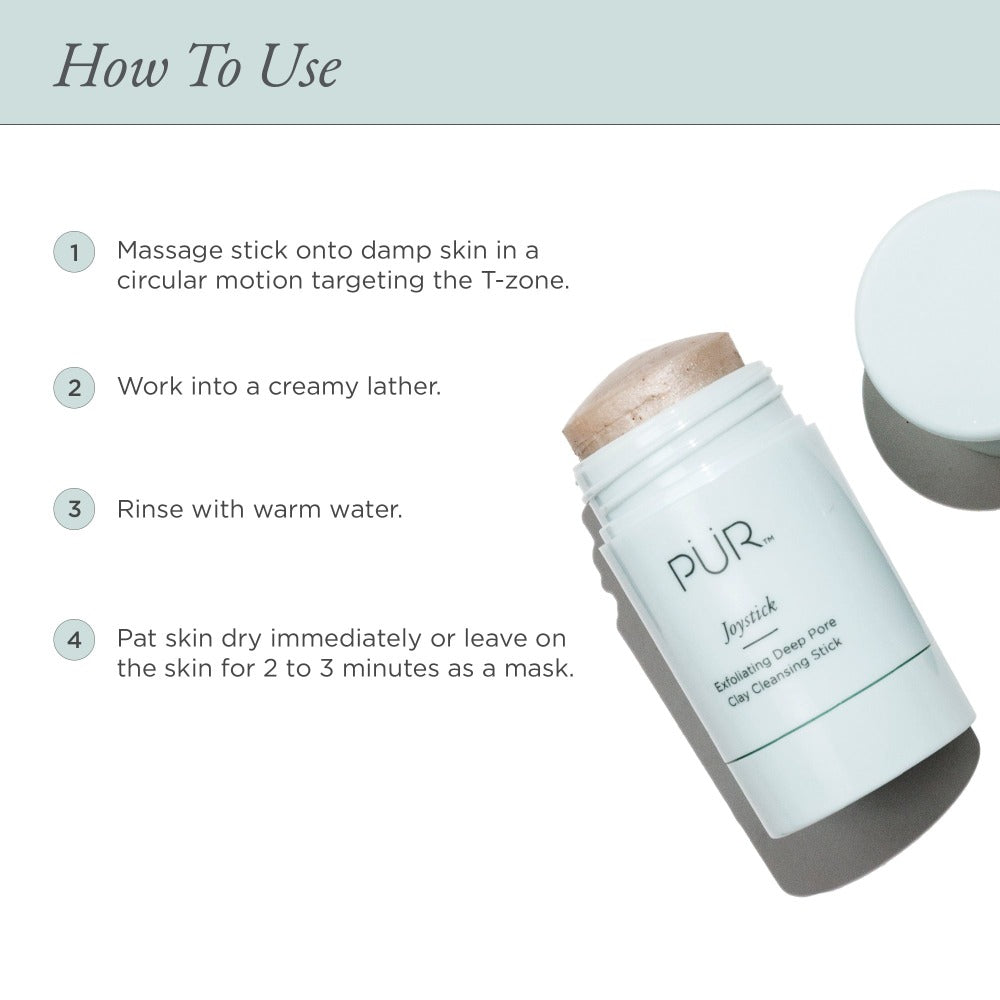 How To Use

1 Massage stick onto damp skin in a circular motion targeting the T-zone.

2 Work into a creamy lather.

3 Rinse with warm water.

4 Pat skin dry immediately or leave on the skin for 2 to 3 minutes as a mask.

PÜR™

Joystick

Exfoliating Deep Pore Clay Cleansing Stick